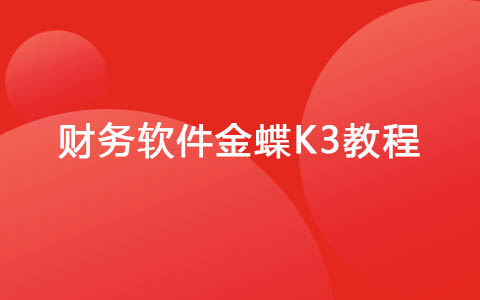 财务软件金蝶K3教程