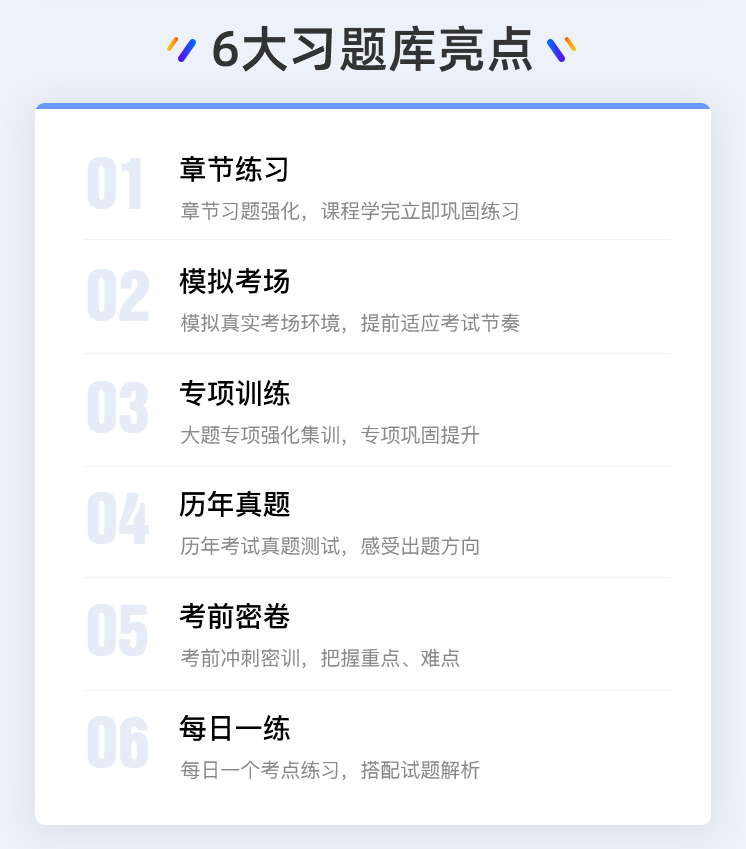 6大习题库亮点

01

章节练习

章节习题强化，课程学完立即巩固练习

02

模拟考场

模拟真实考场环境，提前适应考试节奏

03

专项训练

大题专项强化集训，专项巩固提升

04

历年真题

历年考试真题测试，感受出题方向

05

考前密卷

考前冲刺密训，把握重点、难点

06

每日一练

每日一个考点练习，搭配试题解析